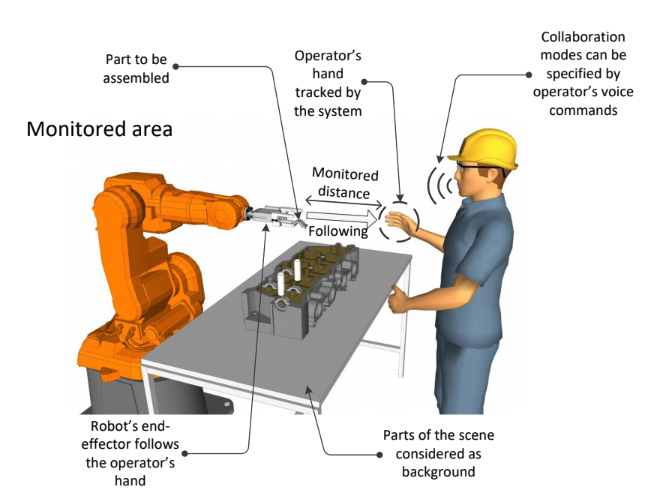 Part to be assembled

Operator's hand tracked by the system

Collaboration modes can be specified by operator's voice commands

Monitored area

Monitored distance

Following

Robot's end-effector follows the operator's hand

Parts of the scene considered as background