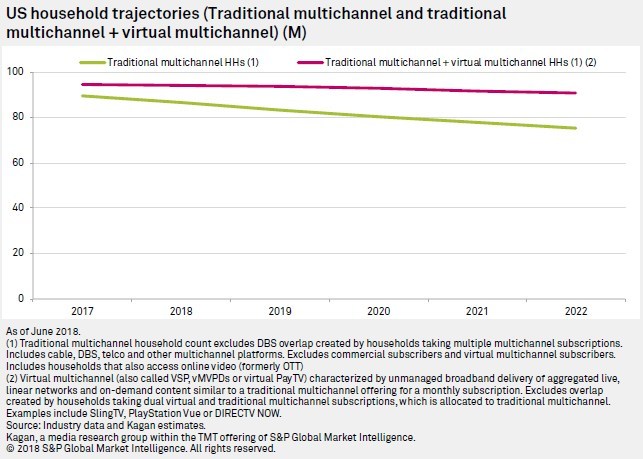 US household trajectories (Traditional multichannel and traditional multichannel + virtual multichannel) (M)

Traditional multichannel HHs (1)
Traditional multichannel + virtual multichannel HHs (1) (2)

100
80
60
40
20
0

2017
2018
2019
2020
2021
2022

As of June 2018.
(1) Traditional multichannel household count excludes DBS overlap created by households taking multiple multichannel subscriptions. Includes cable, DBS, telco and other multichannel platforms. Excludes commercial subscribers and virtual multichannel subscribers. Includes households that also access online video (formerly OTT)
(2) Virtual multichannel (also called VSP, vMVPDs or virtual PayTV) characterized by unmanaged broadband delivery of aggregated live, linear networks and on-demand content similar to a traditional multichannel offering for a monthly subscription. Excludes overlap created by households taking dual virtual and traditional multichannel subscriptions, which is allocated to traditional multichannel. Examples include SlingTV, PlayStation Vue or DIRECTV NOW.
Source: Industry data and Kagan estimates.
Kagan, a media research group within the TMT offering of S&P Global Market Intelligence.
© 2018 S&P Global Market Intelligence. All rights reserved.