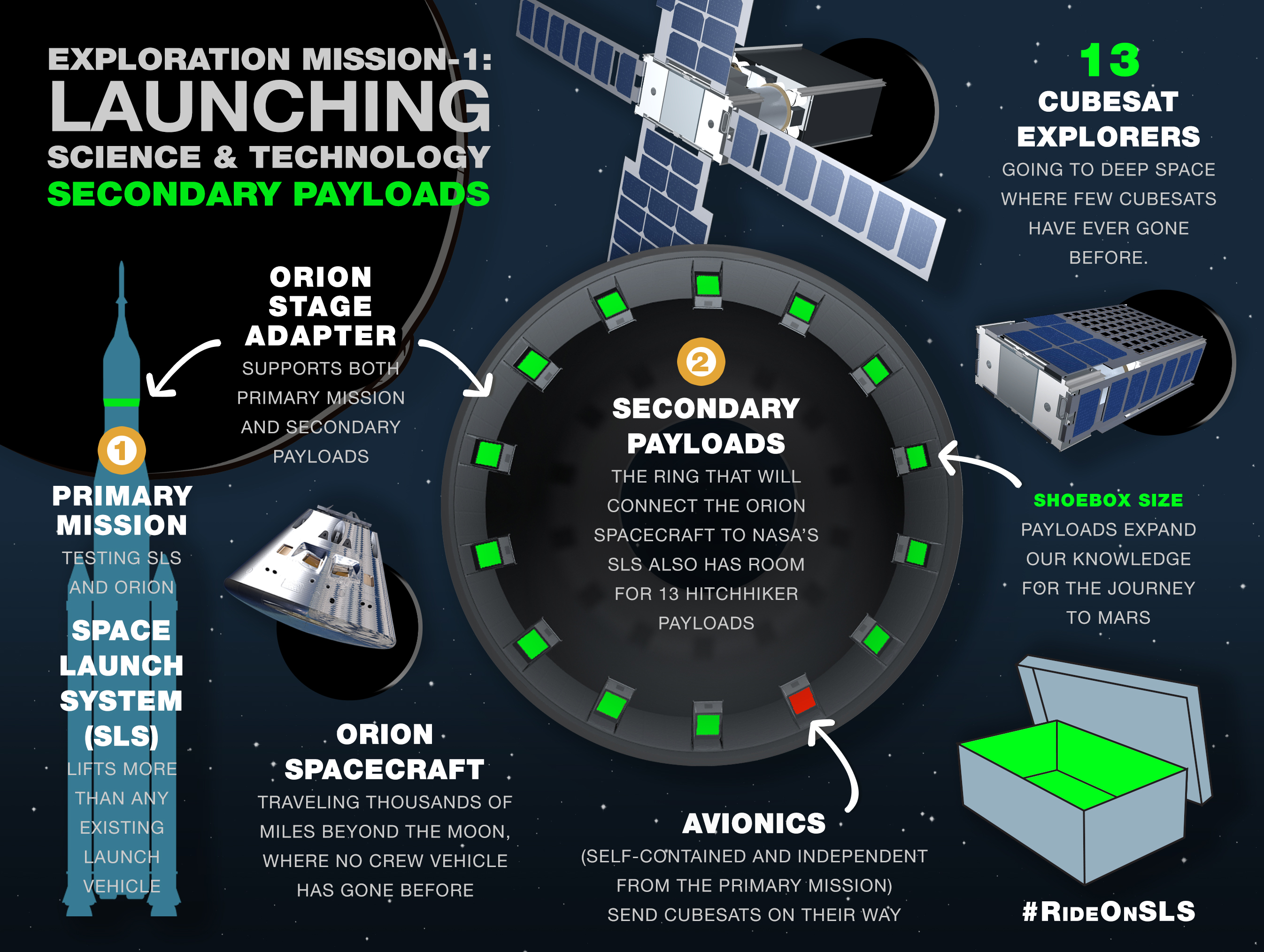 EXPLORATION MISSION-1:
LAUNCHING
SCIENCE & TECHNOLOGY
SECONDARY PAYLOADS

ORION STAGE ADAPTER
SUPPORTS BOTH PRIMARY MISSION AND SECONDARY PAYLOADS

1
PRIMARY MISSION
TESTING SLS AND ORION

SPACE LAUNCH SYSTEM (SLS)
LIFTS MORE THAN ANY EXISTING LAUNCH VEHICLE

ORION SPACECRAFT
TRAVELING THOUSANDS OF MILES BEYOND THE MOON, WHERE NO CREW VEHICLE HAS GONE BEFORE

2
SECONDARY PAYLOADS
THE RING THAT WILL CONNECT THE ORION SPACECRAFT TO NASA'S SLS ALSO HAS ROOM FOR 13 HITCHHIKER PAYLOADS

AVIONICS
(SELF-CONTAINED AND INDEPENDENT FROM THE PRIMARY MISSION) SEND CUBESATS ON THEIR WAY

13
CUBESAT EXPLORERS
GOING TO DEEP SPACE WHERE FEW CUBESATS HAVE EVER GONE BEFORE.

SHOEBOX SIZE
PAYLOADS EXPAND OUR KNOWLEDGE FOR THE JOURNEY TO MARS

#RIDEONSLS