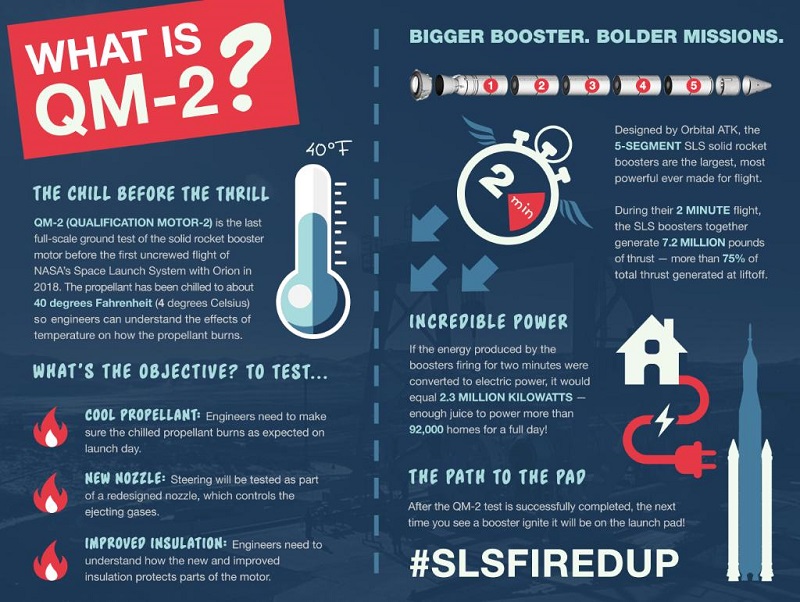 WHAT IS QM-2?

40°F

THE CHILL BEFORE THE THRILL

QM-2 (QUALIFICATION MOTOR-2) is the last full-scale ground test of the solid rocket booster motor before the first uncrewed flight of NASA's Space Launch System with Orion in 2018. The propellant has been chilled to about 40 degrees Fahrenheit (4 degrees Celsius) so engineers can understand the effects of temperature on how the propellant burns.

WHAT'S THE OBJECTIVE? TO TEST...

COOL PROPELLANT: Engineers need to make sure the chilled propellant burns as expected on launch day.

NEW NOZZLE: Steering will be tested as part of a redesigned nozzle, which controls the ejecting gases.

IMPROVED INSULATION: Engineers need to understand how the new and improved insulation protects parts of the motor.

BIGGER BOOSTER. BOLDER MISSIONS.

1 2 3 4 5

2 min

Designed by Orbital ATK, the 5-SEGMENT SLS solid rocket boosters are the largest, most powerful ever made for flight.

During their 2 MINUTE flight, the SLS boosters together generate 7.2 MILLION pounds of thrust — more than 75% of total thrust generated at liftoff.

INCREDIBLE POWER

If the energy produced by the boosters firing for two minutes were converted to electric power, it would equal 2.3 MILLION KILOWATTS — enough juice to power more than 92,000 homes for a full day!

THE PATH TO THE PAD

After the QM-2 test is successfully completed, the next time you see a booster ignite it will be on the launch pad!

#SLSFIREDUP